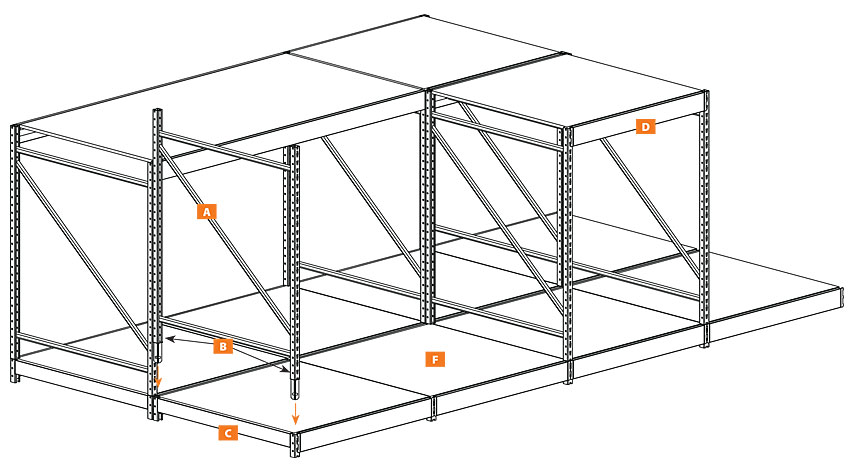 D
A
B
F
C