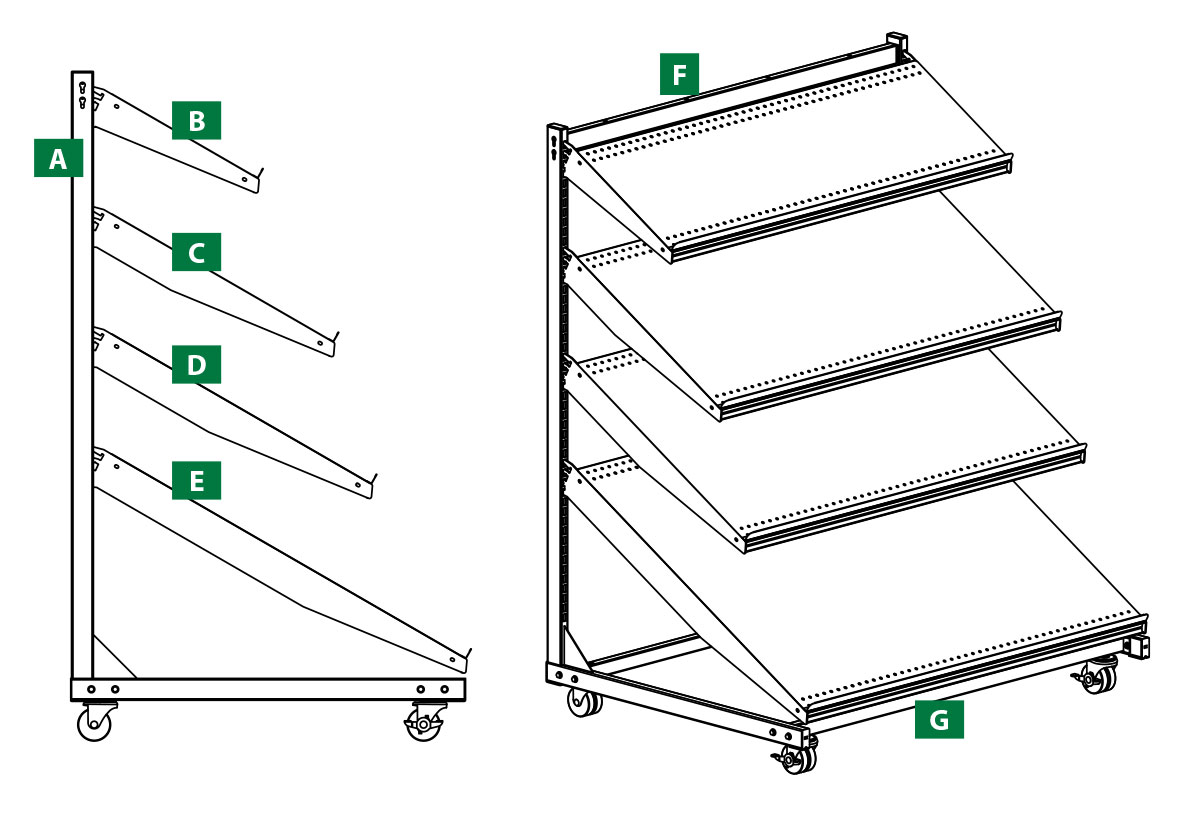 A
B
C
D
E
F
G