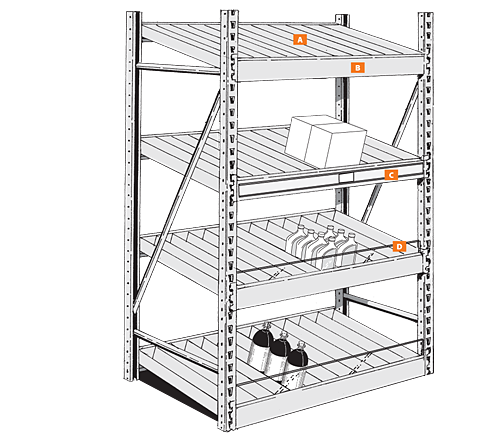 A
B
C
D