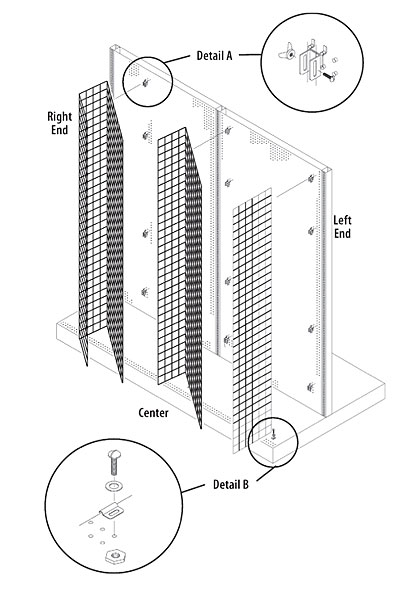 Detail A

Right End

Left End

Center

Detail B