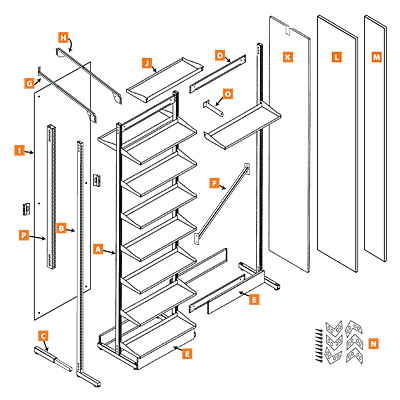 H
G
J
D
O
K
L
M
I
F
P
B
A
E
C
E
N