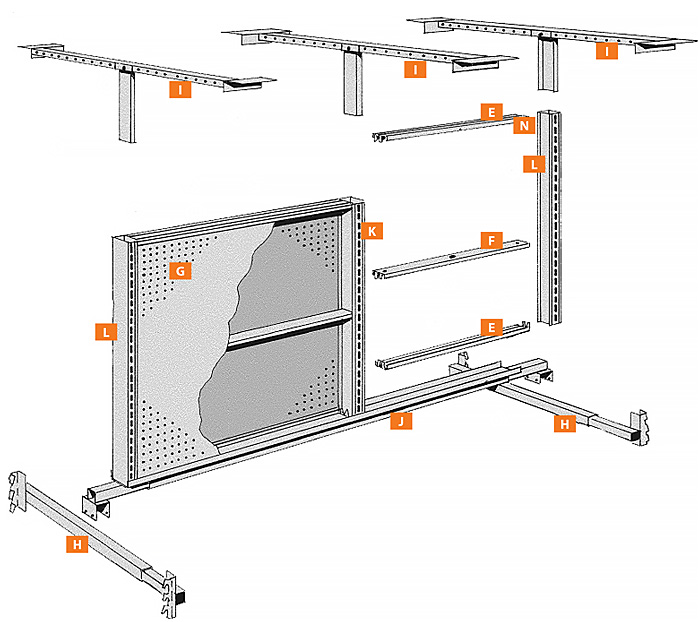 I
I
I
E
N
L
K
G
F
L
E
J
H
H