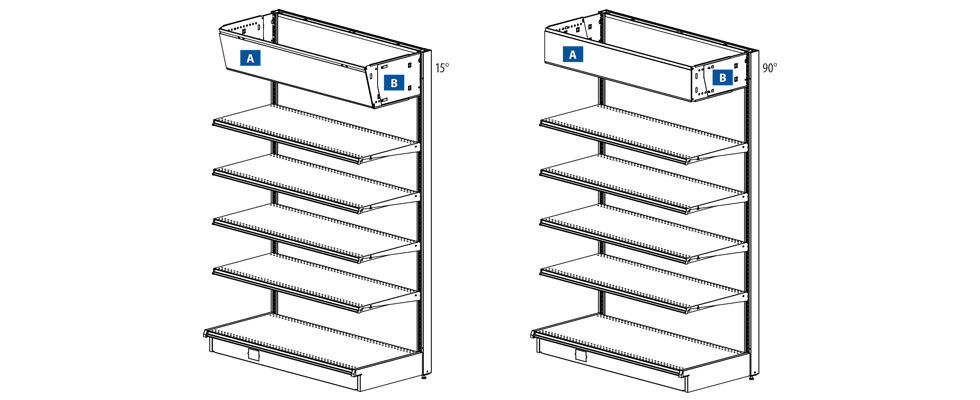 A
B
15°
A
B
90°