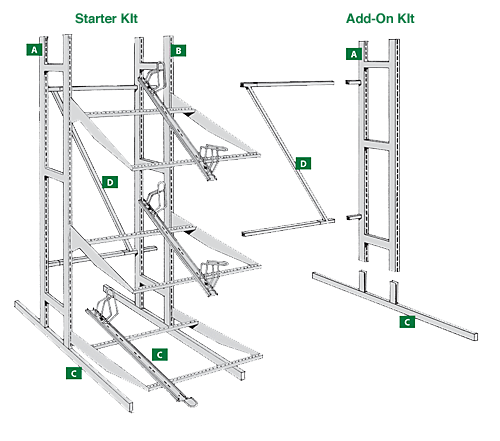 Starter Kit

A

B

D

C

C

Add-On Kit

A

D

C