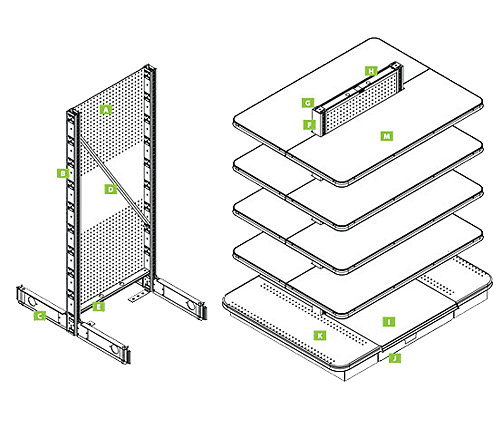 A
B
D
C
E
H
G
F
M
I
K
J