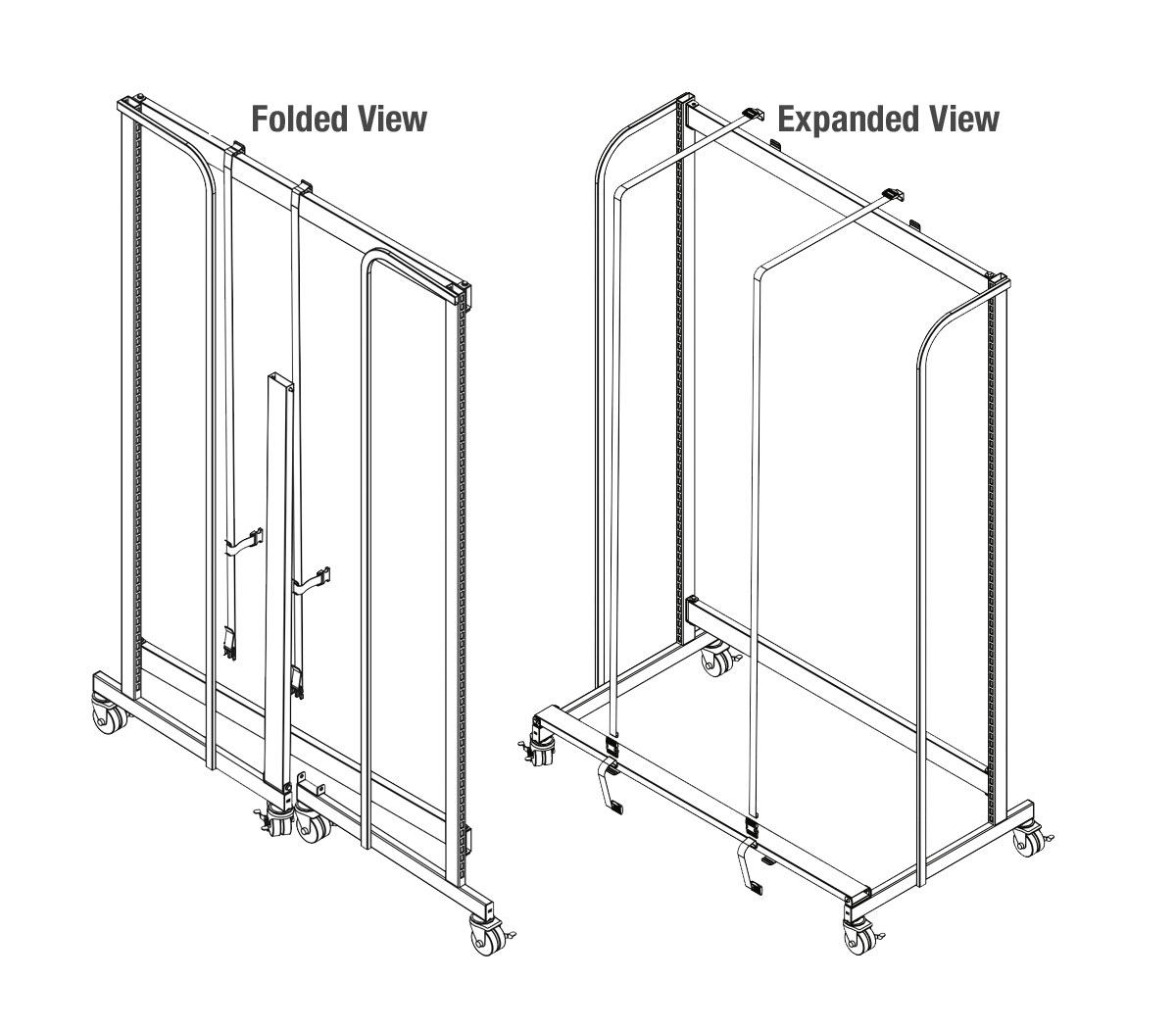 Folded View

Expanded View